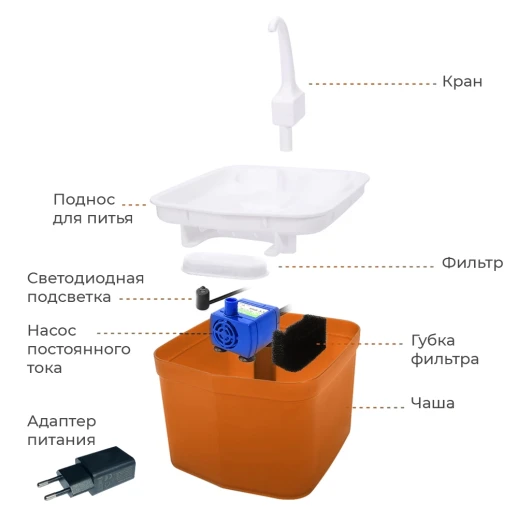 Кран

Поднос для питья

Фильтр

Светодиодная подсветка

Насос постоянного тока

Губка фильтра

Чаша

Адаптер питания