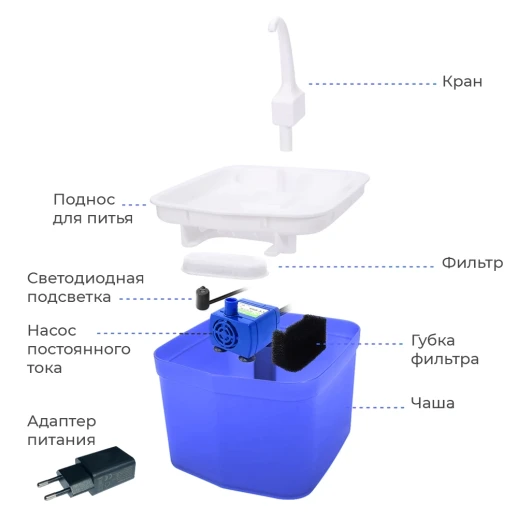 Кран

Поднос для питья

Фильтр

Светодиодная подсветка

Насос постоянного тока

Губка фильтра

Чаша

Адаптер питания