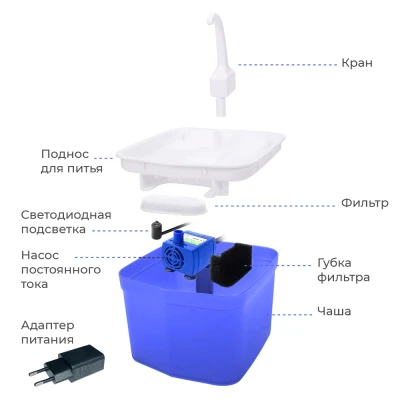 Кран

Поднос для питья

Фильтр

Светодиодная подсветка

Насос постоянного тока

Губка фильтра

Чаша

Адаптер питания