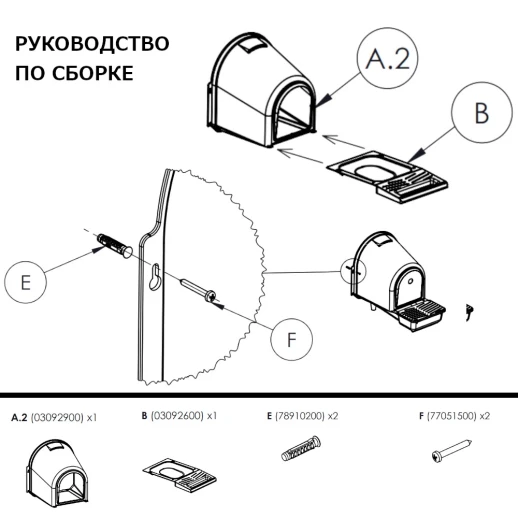 РУКОВОДСТВО ПО СБОРКЕ

A.2

B

E

F

A.2 (03092900) x1

B (03092600) x1

E (78910200) x2

F (77051500) x2