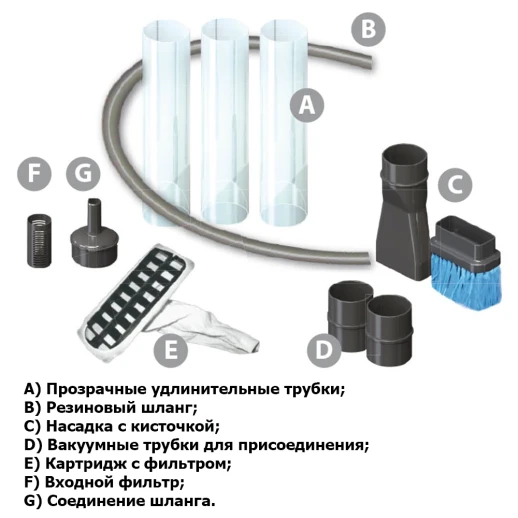 B

A

F

G

C

E

D

A) Прозрачные удлинительные трубки;
B) Резиновый шланг;
C) Насадка с кисточкой;
D) Вакуумные трубки для присоединения;
E) Картридж с фильтром;
F) Входной фильтр;
G) Соединение шланга.