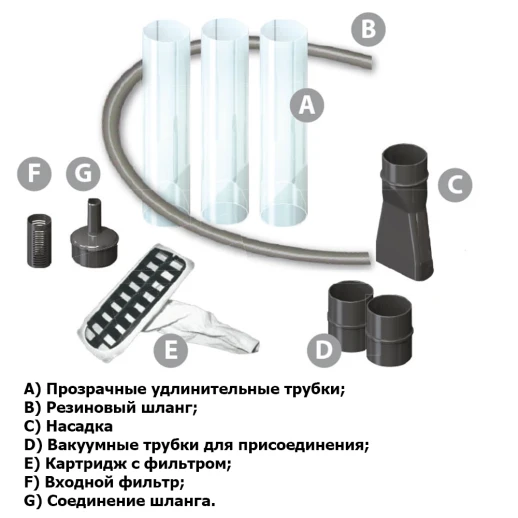 B

A

F

G

C

E

D

A) Прозрачные удлинительные трубки;
B) Резиновый шланг;
C) Насадка
D) Вакуумные трубки для присоединения;
E) Картридж с фильтром;
F) Входной фильтр;
G) Соединение шланга.