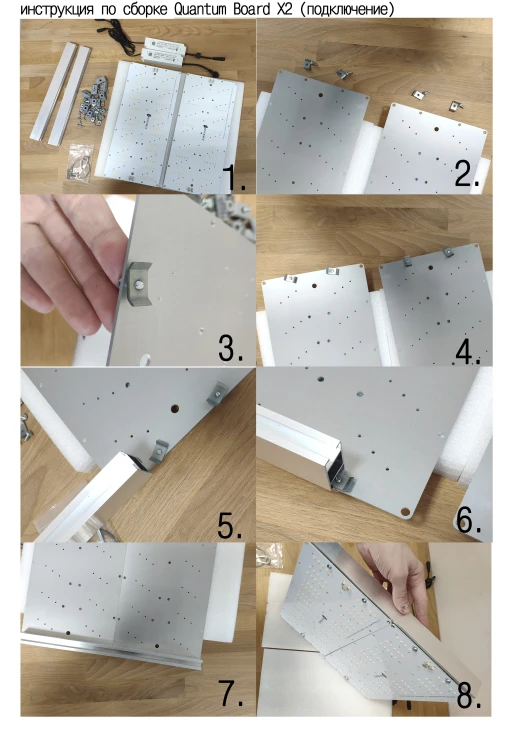 инструкция по сборке Quantum Board X2 (подключение)

1.

2.

3.

4.

5.

6.

7.

8.