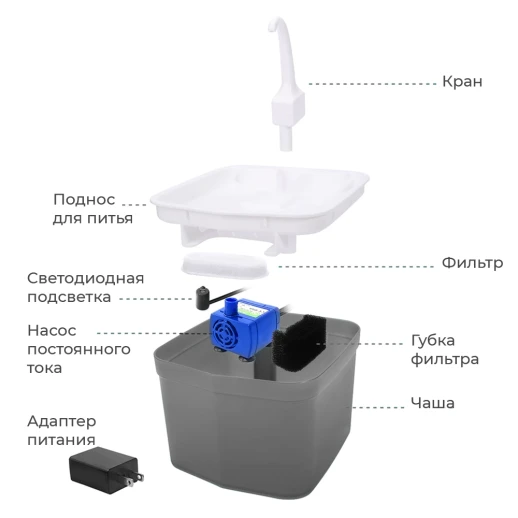 Кран

Поднос для питья

Фильтр

Светодиодная подсветка

Насос постоянного тока

Губка фильтра

Чаша

Адаптер питания