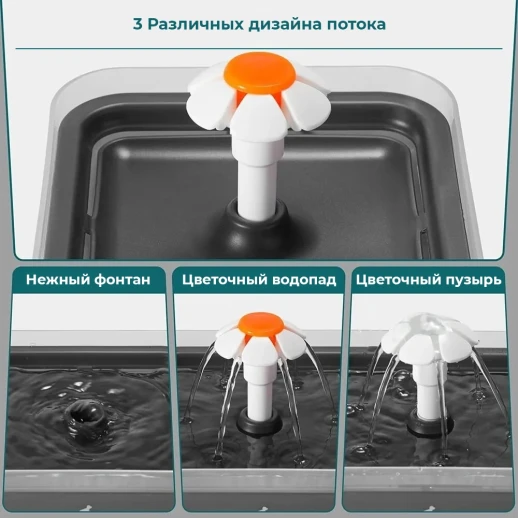 3 Различных дизайна потока

Нежный фонтан

Цветочный водопад

Цветочный пузырь