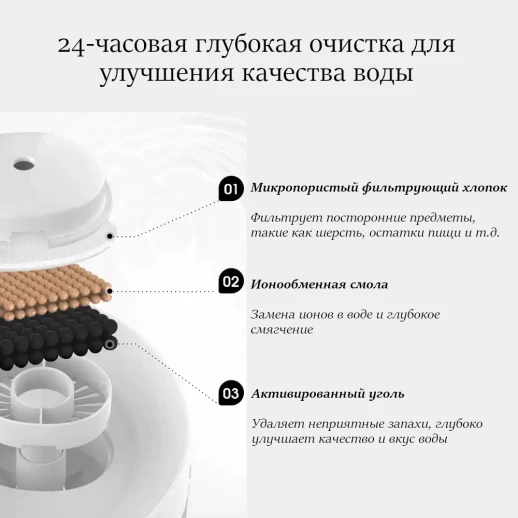 24-часовая глубокая очистка для улучшения качества воды

01 Микропористый фильтрующий хлопок

Фильтрует посторонние предметы, такие как шерсть, остатки пищи и т.д.

02 Ионообменная смола

Замена ионов в воде и глубокое смягчение

03 Активированный уголь

Удаляет неприятные запахи, глубоко улучшает качество и вкус воды