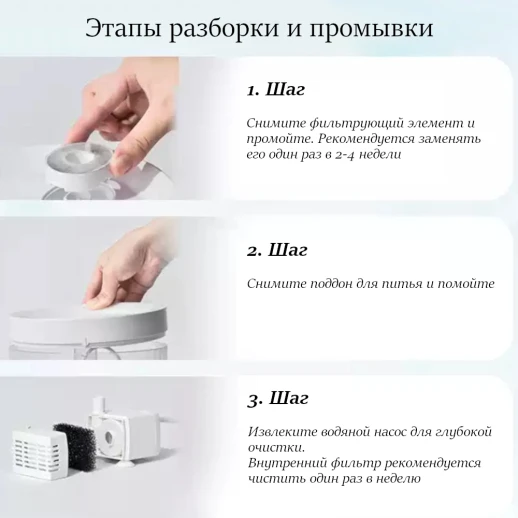 Этапы разборки и промывки

1. Шаг

Снимите фильтрующий элемент и промойте. Рекомендуется заменять его один раз в 2-4 недели

2. Шаг

Снимите поддон для питья и помойте

3. Шаг

Извлеките водяной насос для глубокой очистки.
Внутренний фильтр рекомендуется чистить один раз в неделю