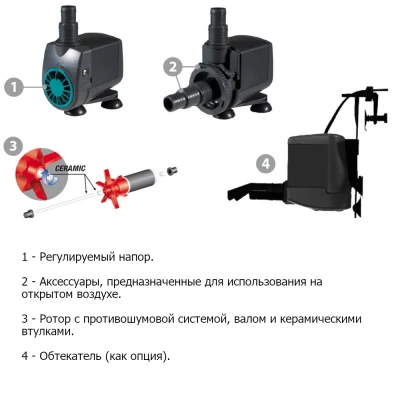 1

2

3

CERAMIC

4

1 - Регулируемый напор.

2 - Аксессуары, предназначенные для использования на открытом воздухе.

3 - Ротор с противошумовой системой, валом и керамическими втулками.

4 - Обтекатель (как опция).