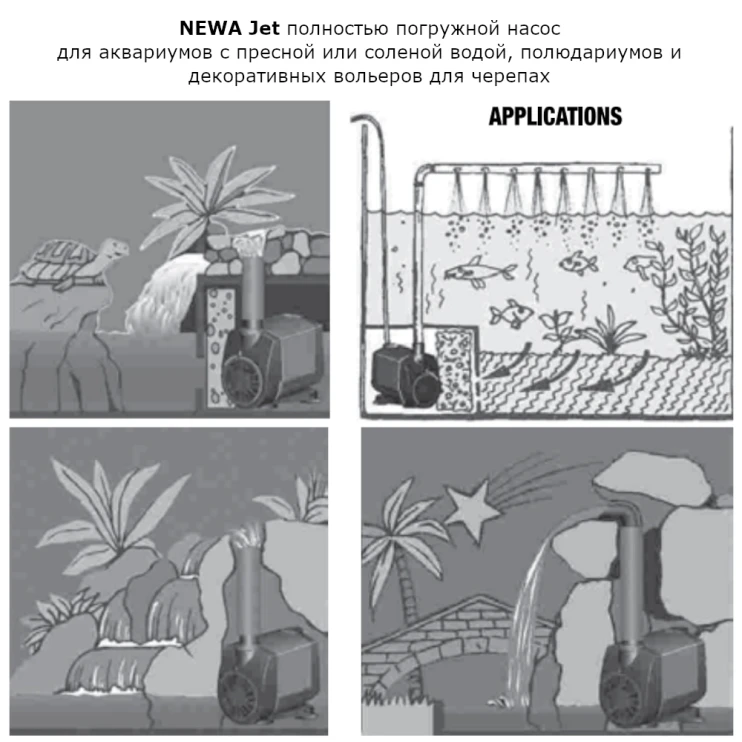 NEWA Jet полностью погружной насос для аквариумов с пресной или соленой водой, полюдариумов и декоративных вольеров для черепах

APPLICATIONS