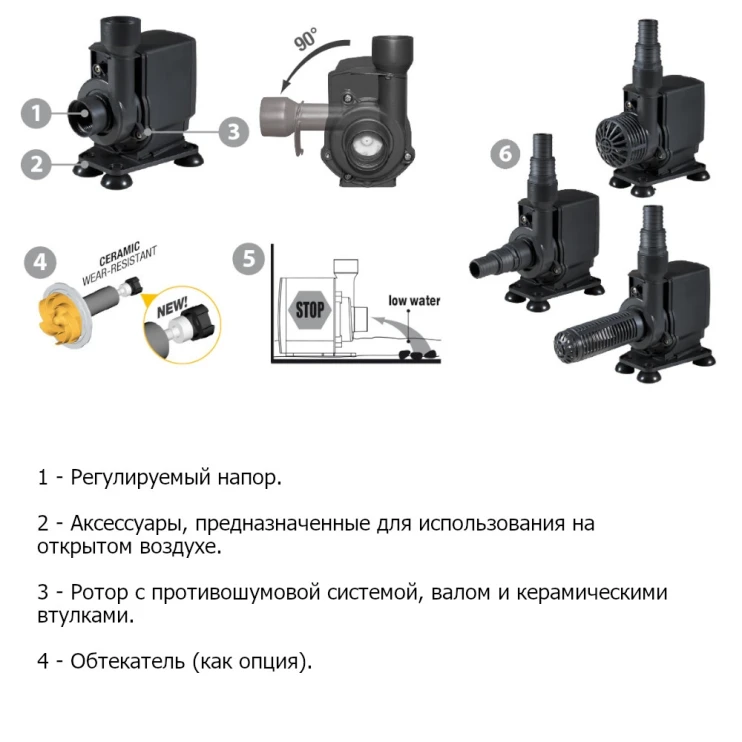 1

2

3

90°

6

4

CERAMIC
WEAR-RESISTANT

NEW!

5

STOP

low water

1 - Регулируемый напор.

2 - Аксессуары, предназначенные для использования на открытом воздухе.

3 - Ротор с противошумовой системой, валом и керамическими втулками.

4 - Обтекатель (как опция).