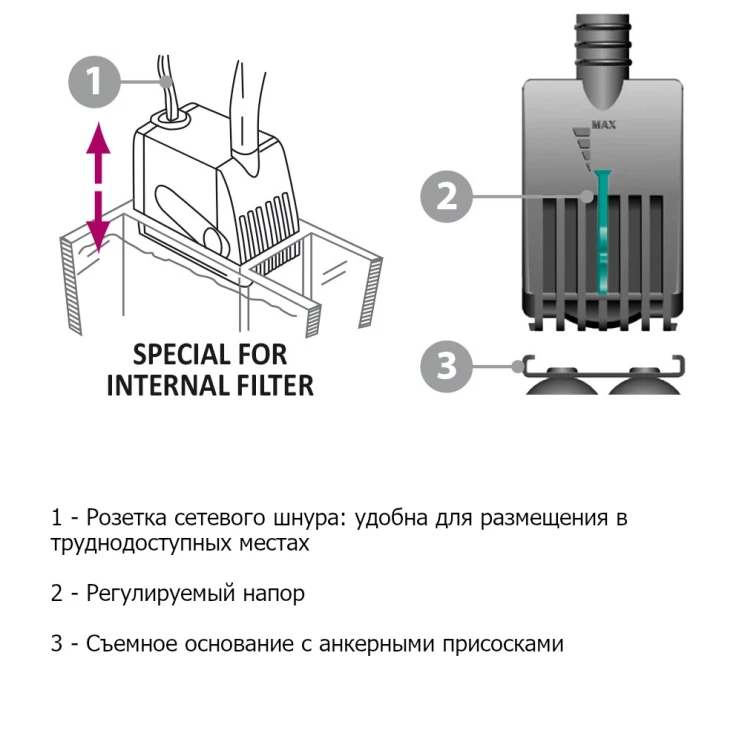 1

SPECIAL FOR INTERNAL FILTER

MAX

2

3

1 - Розетка сетевого шнура: удобна для размещения в труднодоступных местах

2 - Регулируемый напор

3 - Съемное основание с анкерными присосками