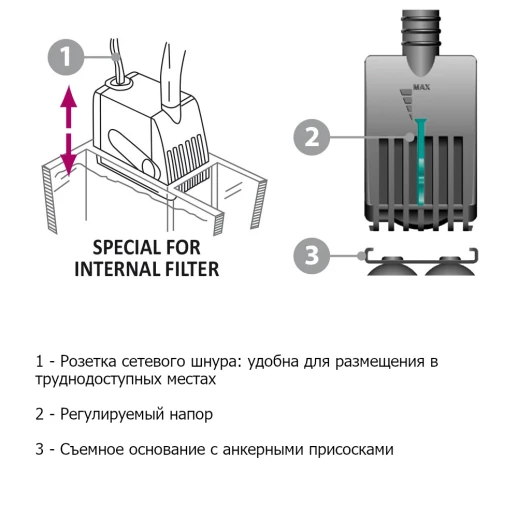 1

SPECIAL FOR INTERNAL FILTER

MAX

2

3

1 - Розетка сетевого шнура: удобна для размещения в труднодоступных местах

2 - Регулируемый напор

3 - Съемное основание с анкерными присосками