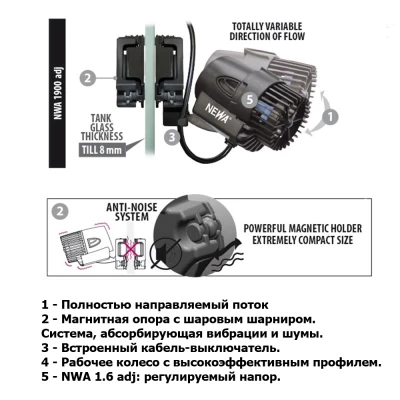 NWA 1900 adj

TOTALLY VARIABLE DIRECTION OF FLOW

2

5

NEWA

1

TANK GLASS THICKNESS

TILL 8 mm

3

2

ANTI-NOISE SYSTEM

POWERFUL MAGNETIC HOLDER EXTREMELY COMPACT SIZE

1 - Полностью направляемый поток
2 - Магнитная опора с шаровым шарниром.
Система, абсорбирующая вибрации и шумы.
3 - Встроенный кабель-выключатель.
4 - Рабочее колесо с высокоэффективным профилем.
5 - NWA 1.6 adj: регулируемый напор.