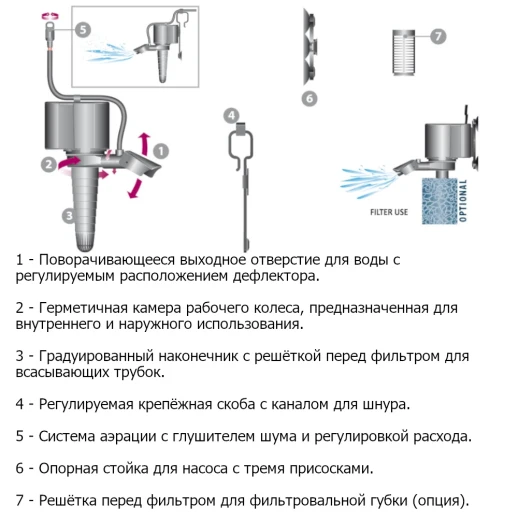 5

7

6

4

1

2

3

FILTER USE

OPTIONAL

1 - Поворачивающееся выходное отверстие для воды с регулируемым расположением дефлектора.

2 - Герметичная камера рабочего колеса, предназначенная для внутреннего и наружного использования.

3 - Градуированный наконечник с решёткой перед фильтром для всасывающих трубок.

4 - Регулируемая крепёжная скоба с каналом для шнура.

5 - Система аэрации с глушителем шума и регулировкой расхода.

6 - Опорная стойка для насоса с тремя присосками.

7 - Решётка перед фильтром для фильтровальной губки (опция).