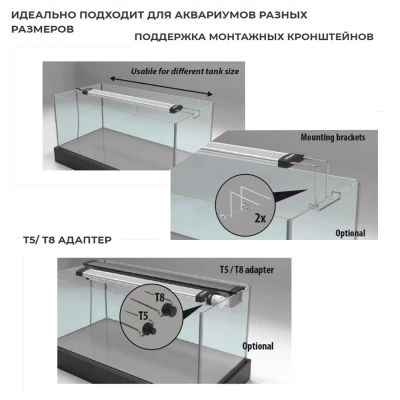 ИДЕАЛЬНО ПОДХОДИТ ДЛЯ АКВАРИУМОВ РАЗНЫХ РАЗМЕРОВ

ПОДДЕРЖКА МОНТАЖНЫХ КРОНШТЕЙНОВ

Usable for different tank size

Mounting brackets

2x

Optional

T5/ T8 АДАПТЕР

T5 / T8 adapter

T8

T5

Optional