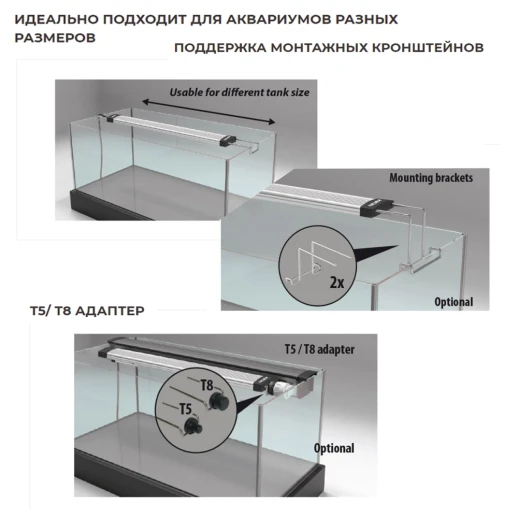 ИДЕАЛЬНО ПОДХОДИТ ДЛЯ АКВАРИУМОВ РАЗНЫХ РАЗМЕРОВ

ПОДДЕРЖКА МОНТАЖНЫХ КРОНШТЕЙНОВ

Usable for different tank size

Mounting brackets

2x

Optional

T5/ T8 АДАПТЕР

T5 / T8 adapter

T8

T5

Optional