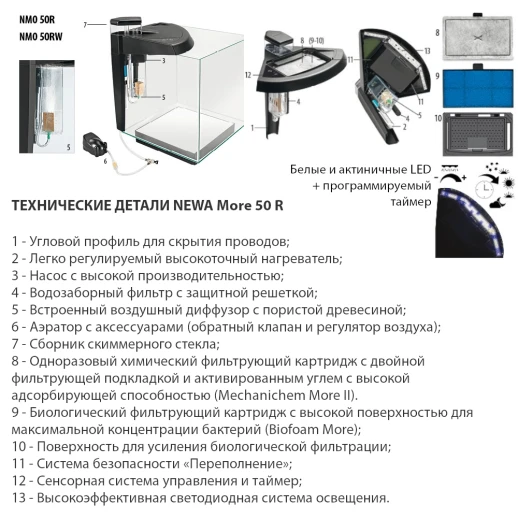 NMO 50R
NMO 50RW

7
3
5
5
6
8 (9-10)
12
4
1
13
11
11
5
4
2
8
9
10

Белые и актиничные LED + программируемый таймер

ТЕХНИЧЕСКИЕ ДЕТАЛИ NEWA More 50 R

1 - Угловой профиль для скрытия проводов;
2 - Легко регулируемый высокоточный нагреватель;
3 - Насос с высокой производительностью;
4 - Водозаборный фильтр с защитной решеткой;
5 - Встроенный воздушный диффузор с пористой древесиной;
6 - Аэратор с аксессуарами (обратный клапан и регулятор воздуха);
7 - Сборник скиммерного стекла;
8 - Одноразовый химический фильтрующий картридж с двойной фильтрующей подкладкой и активированным углем с высокой адсорбирующей способностью (Mechanichem More II).
9 - Биологический фильтрующий картридж с высокой поверхностью для максимальной концентрации бактерий (Biofoam More);
10 - Поверхность для усиления биологической фильтрации;
11 - Система безопасности «Переполнение»;
12 - Сенсорная система управления и таймер;
13 - Высокоэффективная светодиодная система освещения.