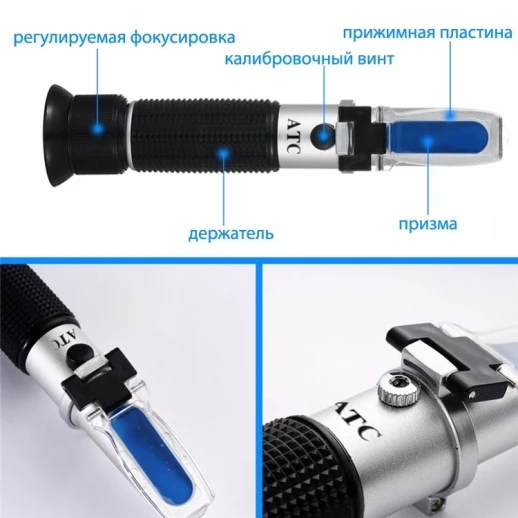 регулируемая фокусировка

прижимная пластина

калибровочный винт

ATC

держатель

призма

ATC

ATC