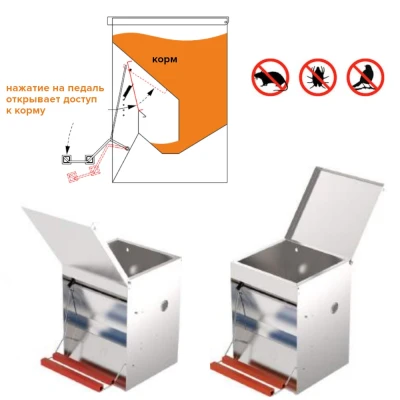 корм

нажатие на педаль открывает доступ к корму